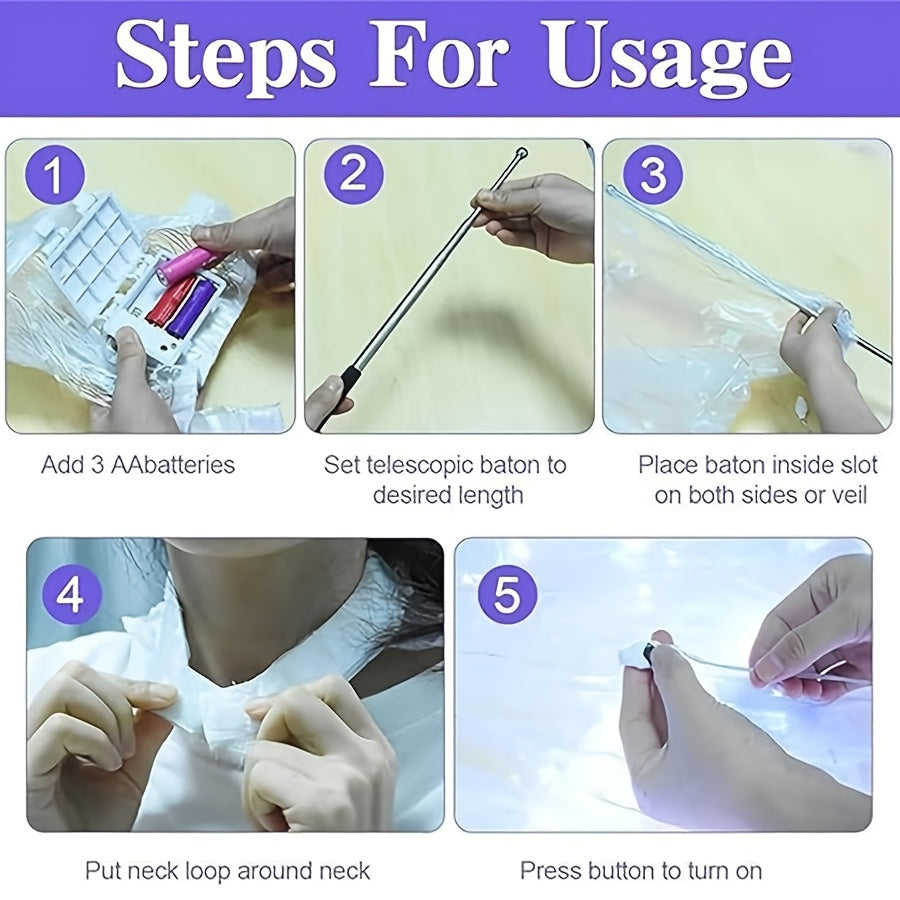 Steps For Usage

1

Add 3 AAbatteries

2

Set telescopic baton to desired length

3

Place baton inside slot on both sides or veil

4

Put neck loop around neck

5

Press button to turn on